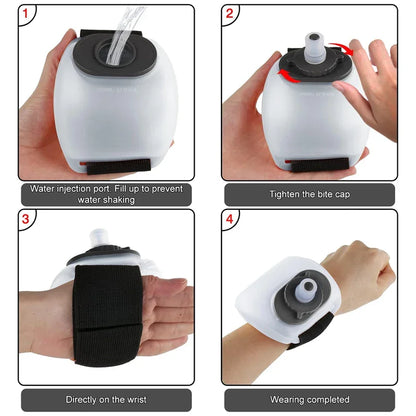 1

Water injection port: Fill up to prevent water shaking

2

Tighten the bite cap

3

Directly on the wrist

4

Wearing completed